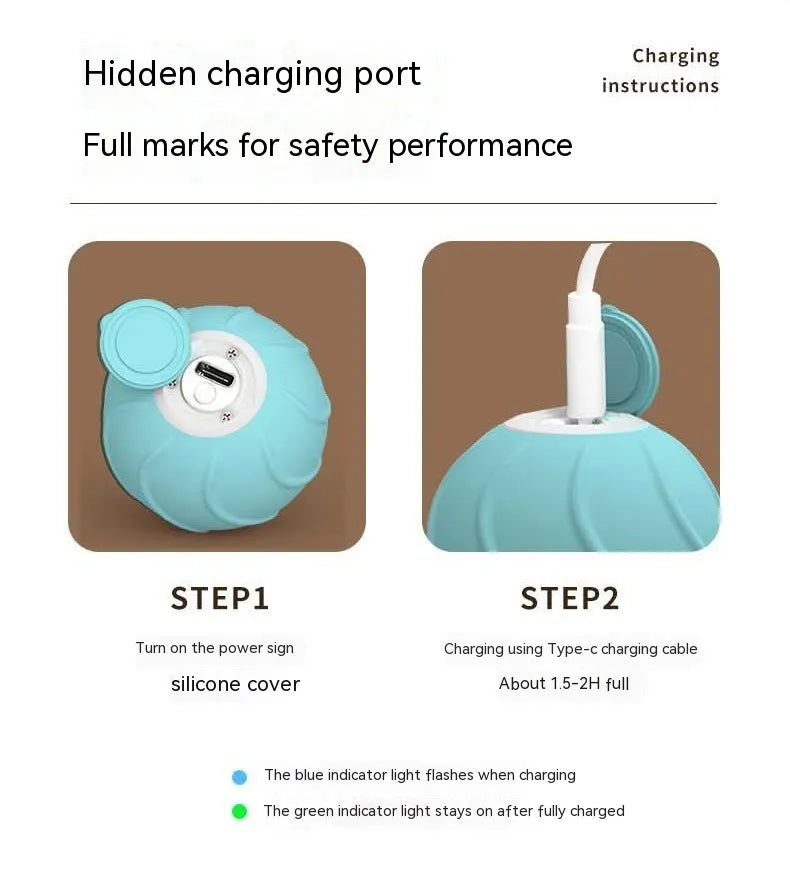 Hidden charging port

Charging instructions

Full marks for safety performance

STEP1

Turn on the power sign

silicone cover

STEP2

Charging using Type-c charging cable

About 1.5-2H full

The blue indicator light flashes when charging

The green indicator light stays on after fully charged